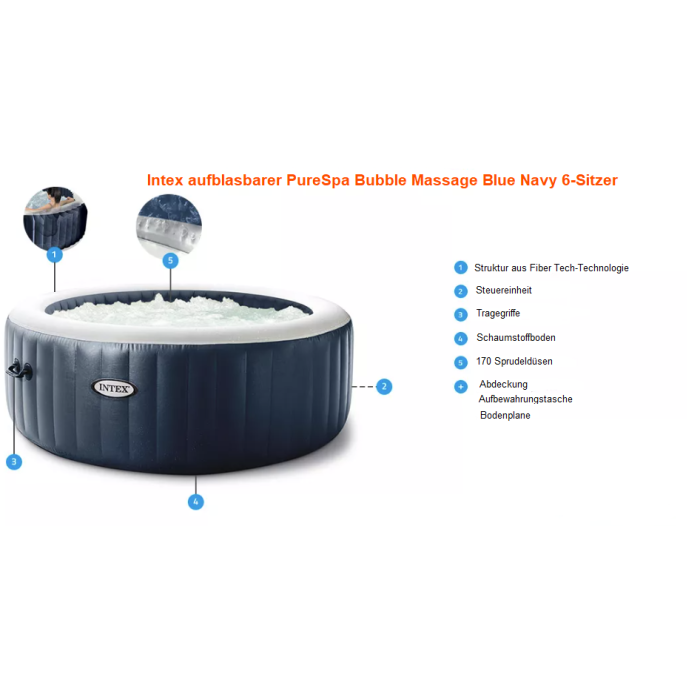 Intex aufblasbarer PureSpa Bubble Massage Blue Navy 6-Sitzer

1

5

INTEX

2

3

4

1 Struktur aus Fiber Tech-Technologie

2 Steuereinheit

3 Tragegriffe

4 Schaumstoffboden

5 170 Sprudeldüsen

+ Abdeckung
Aufbewahrungstasche
Bodenplane