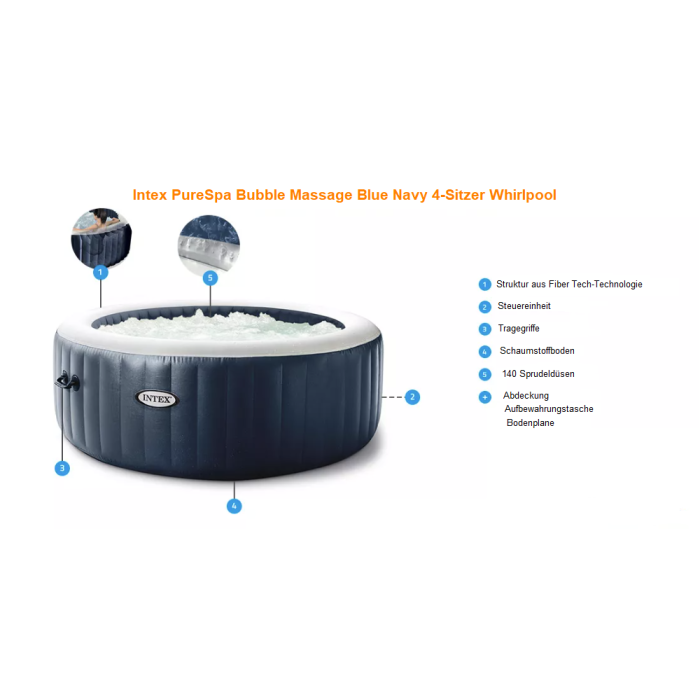 Intex PureSpa Bubble Massage Blue Navy 4-Sitzer Whirlpool

1

5

INTEX

2

3

4

1 Struktur aus Fiber Tech-Technologie

2 Steuereinheit

3 Tragegriffe

4 Schaumstoffboden

5 140 Sprudeldüsen

+ Abdeckung
Aufbewahrungstasche
Bodenplane